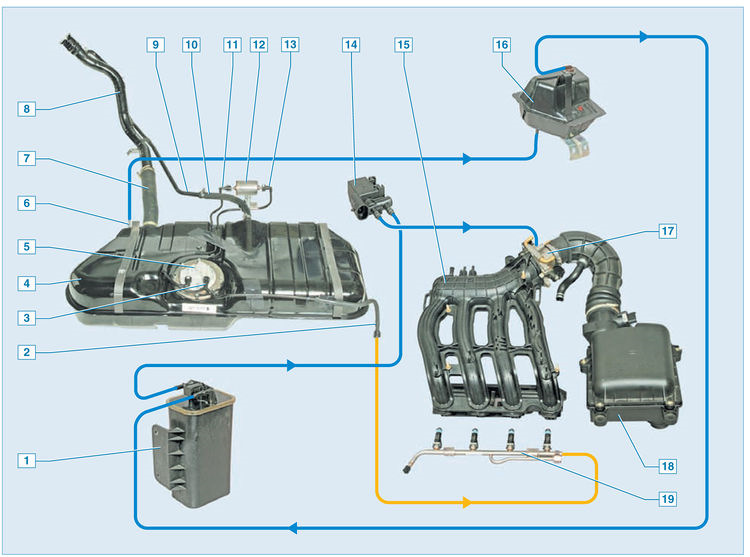 9
10
11
12
13
14
15
16
8
7
6
5
4
3
2
17
1
18
19