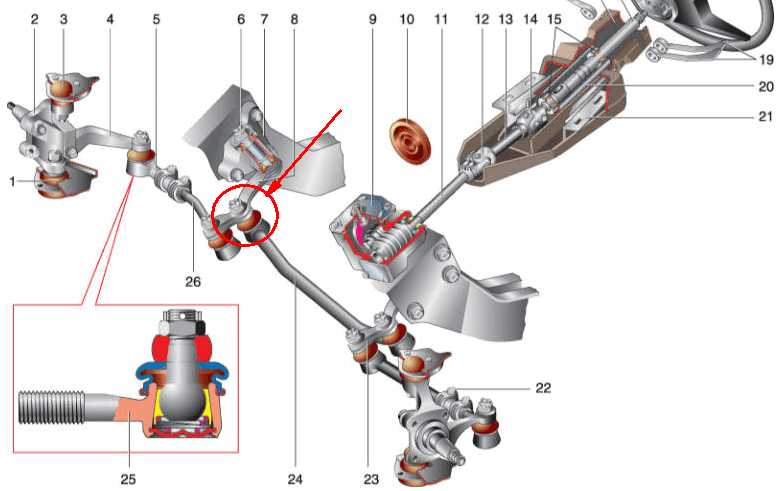 2
3
4
5
6
7
8
9
10
11
12
13
14
15
19
20
21
1
26
22
25
24
23