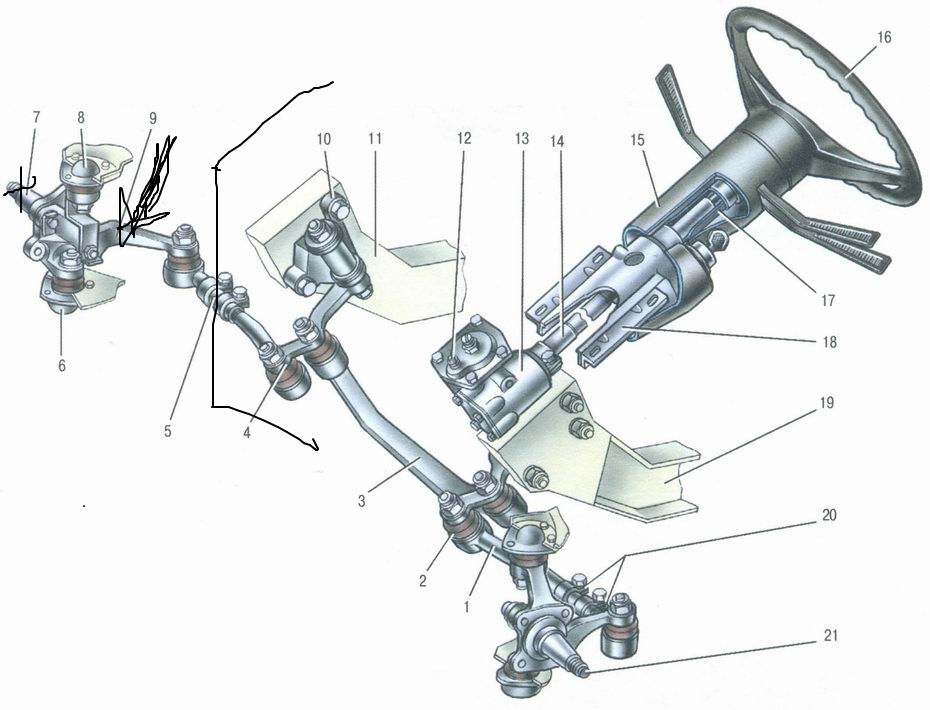 7
8
9
10
11
12
13
14
15
16
17
18
19
20
21
6
5
4
3
2
1