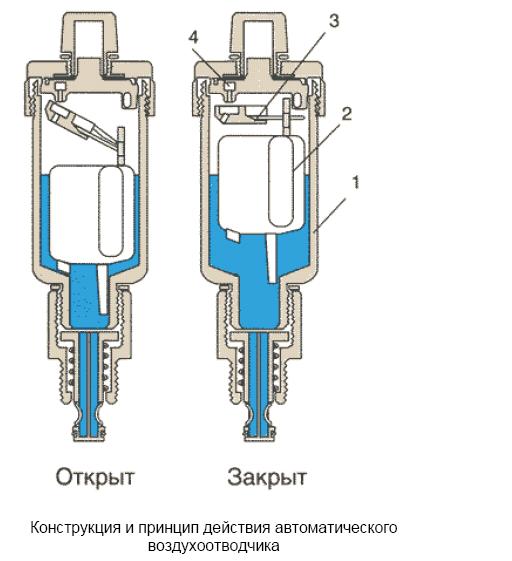 4
3
2
1

Открыт

Закрыт

Конструкция и принцип действия автоматического воздухоотводчика