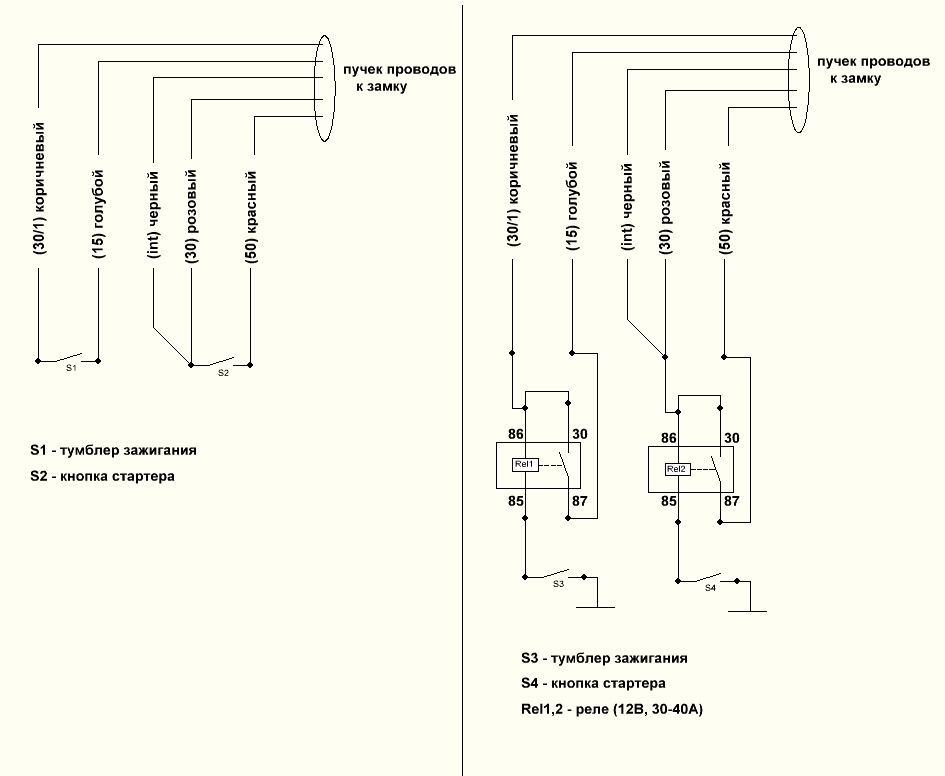 пучек проводов
к замку

(30/1) коричневый
(15) голубой
(int) черный
(30) розовый
(50) красный

S1
S2

S1 - тумблер зажигания
S2 - кнопка стартера

пучек проводов
к замку

(30/1) коричневый
(15) голубой
(int) черный
(30) розовый
(50) красный

86
30
Rel1
85
87

86
30
Rel2
85
87

S3
S4

S3 - тумблер зажигания
S4 - кнопка стартера
Rel1,2 - реле (12В, 30-40А)